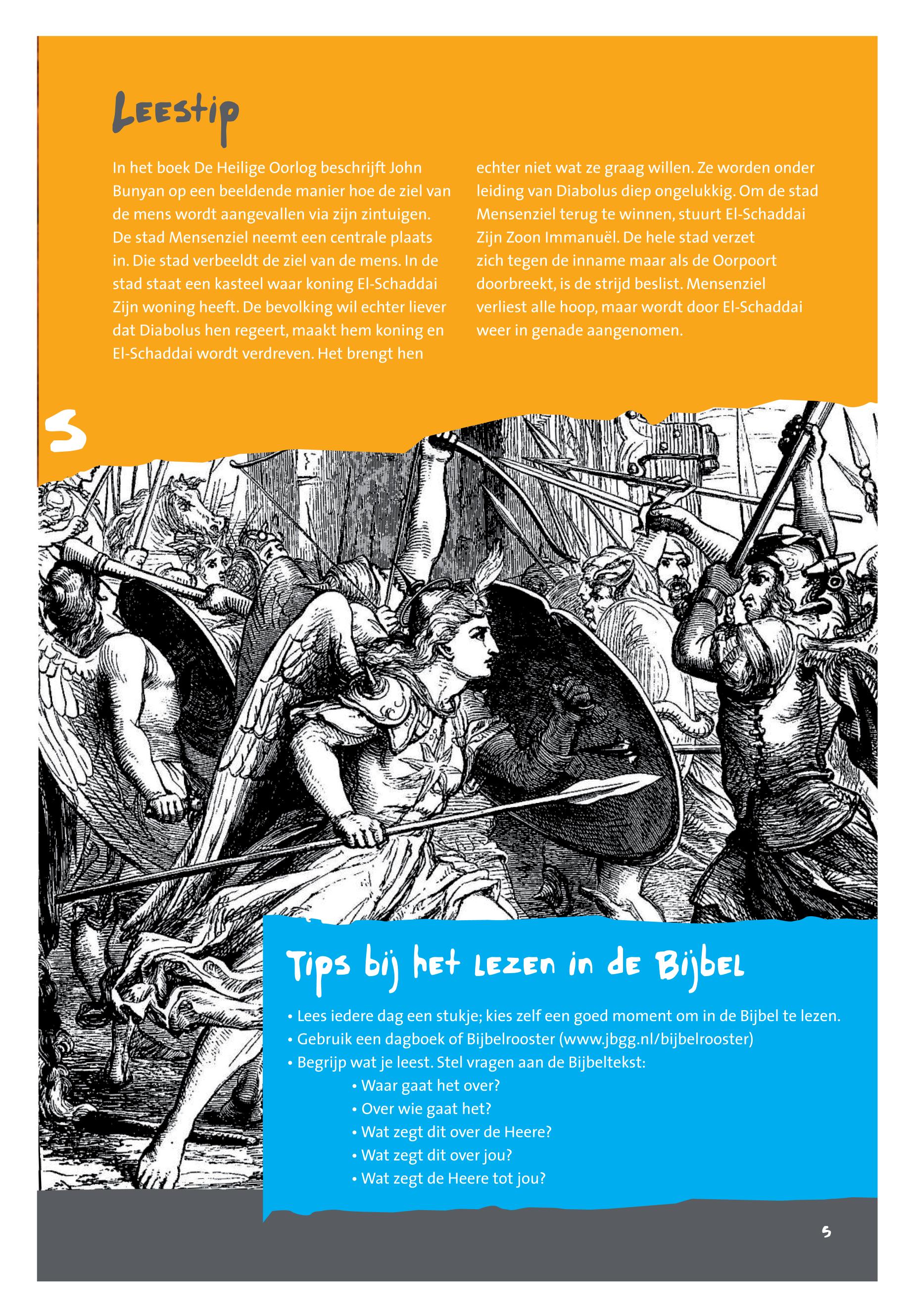 Leestip

In het boek De Heilige Oorlog beschrijft John Bunyan op een beeldende manier hoe de ziel van de mens wordt aangevallen via zijn zintuigen. De stad Mensenziel neemt een centrale plaats in. Die stad verbeeldt de ziel van de mens. In de stad staat een kasteel waar koning El-Schaddai Zijn woning heeft. De bevolking wil echter liever dat Diabolus hen regeert, maakt hem koning en El-Schaddai wordt verdreven. Het brengt hen echter niet wat ze graag willen. Ze worden onder leiding van Diabolus diep ongelukkig. Om de stad Mensenziel terug te winnen, stuurt El-Schaddai Zijn Zoon Immanuël. De hele stad verzet zich tegen de inname maar als de Oorpoort doorbreekt, is de strijd beslist. Mensenziel verliest alle hoop, maar wordt door El-Schaddai weer in genade aangenomen.

5

Tips bij het lezen in de Bijbel

• Lees iedere dag een stukje; kies zelf een goed moment om in de Bijbel te lezen.
• Gebruik een dagboek of Bijbelrooster (www.jbgg.nl/bijbelrooster)
• Begrijp wat je leest. Stel vragen aan de Bijbeltekst:
• Waar gaat het over?
• Over wie gaat het?
• Wat zegt dit over de Heere?
• Wat zegt dit over jou?
• Wat zegt de Heere tot jou?

5