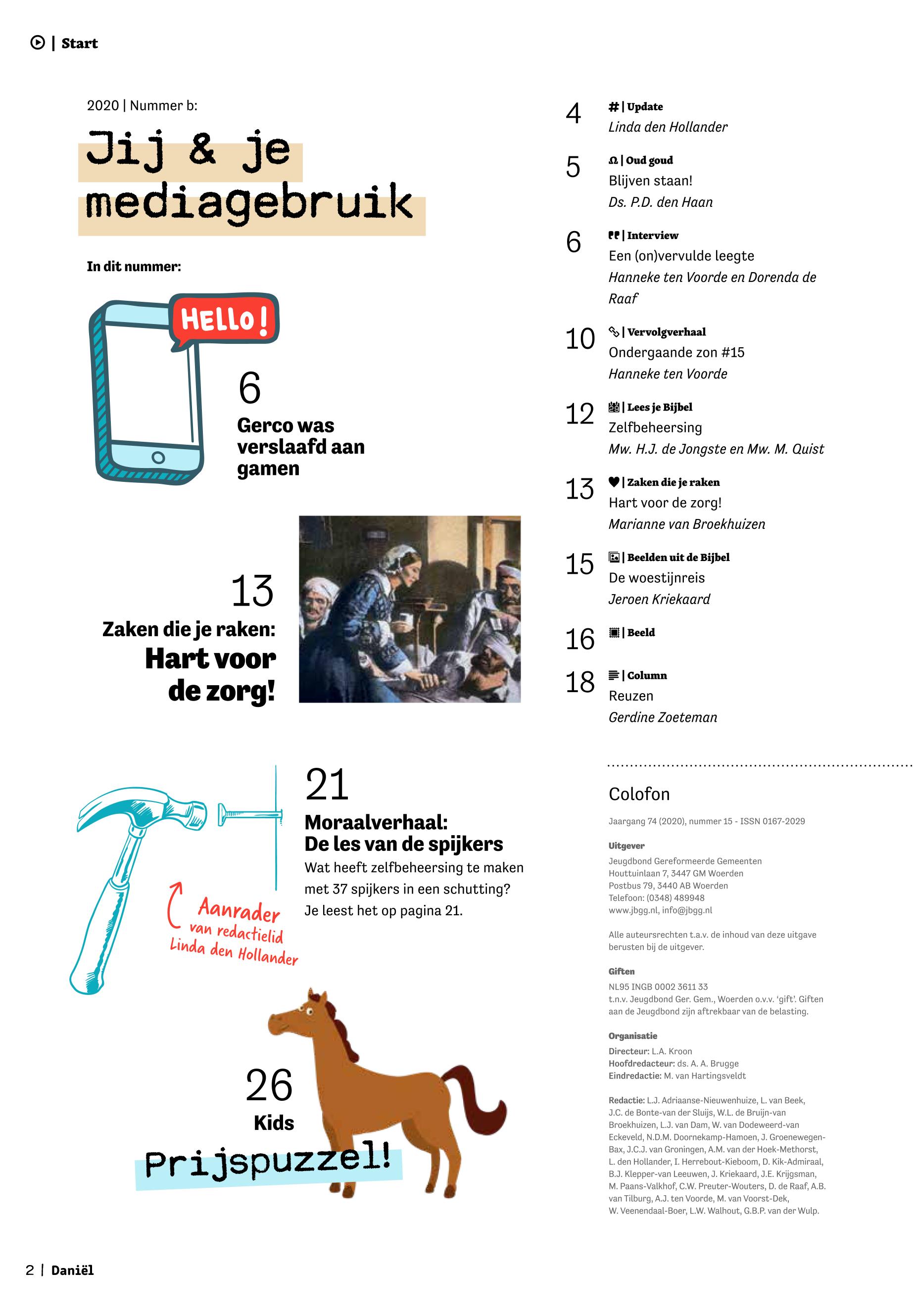 | Start

2020 | Nummer b:

Jij & je mediagebruik

In dit nummer:

HELLO!

6
Gerco was verslaafd aan gamen

13
Zaken die je raken:
Hart voor de zorg!

21
Moraalverhaal:
De les van de spijkers
Wat heeft zelfbeheersing te maken met 37 spijkers in een schutting? Je leest het op pagina 21.

Aanrader van redactielid Linda den Hollander

26
Kids
Prijspuzzel!

4 # | Update
Linda den Hollander

5 | Oud goud
Blijven staan!
Ds. P.D. den Haan

6 | Interview
Een (on)vervulde leegte
Hanneke ten Voorde en Dorenda de Raaf

10 | Vervolgverhaal
Ondergaande zon #15
Hanneke ten Voorde

12 | Lees je Bijbel
Zelfbeheersing
Mw. H.J. de Jongste en Mw. M. Quist

13 | Zaken die je raken
Hart voor de zorg!
Marianne van Broekhuizen

15 | Beelden uit de Bijbel
De woestijnreis
Jeroen Kriekaard

16 | Beeld

18 | Column
Reuzen
Gerdine Zoeteman

Colofon

Jaargang 74 (2020), nummer 15 - ISSN 0167-2029

Uitgever
Jeugdbond Gereformeerde Gemeenten
Houttuinlaan 7, 3447 GM Woerden
Postbus 79, 3440 AB Woerden
Telefoon: (0348) 489948
www.jbgg.nl, info@jbgg.nl

Alle auteursrechten t.a.v. de inhoud van deze uitgave berusten bij de uitgever.

Giften
NL95 INGB 0002 3611 33
t.n.v. Jeugdbond Ger. Gem., Woerden o.v.v. 'gift'. Giften aan de Jeugdbond zijn aftrekbaar van de belasting.

Organisatie
Directeur: L.A. Kroon
Hoofdredacteur: ds. A. A. Brugge
Eindredactie: M. van Hartingsveldt

Redactie: L.J. Adriaanse-Nieuwenhuize, L. van Beek, J.C. de Bonte-van der Sluijs, W.L. de Bruijn-van Broekhuizen, L.J. van Dam, W. van Dodeweerd-van Eckeveld, N.D.M. Doornekamp-Hamoen, J. Groenewegen-Bax, J.C.J. van Groningen, A.M. van der Hoek-Methorst, L. den Hollander, I. Herrebout-Kieboom, D. Kik-Admiraal, B.J. Klepper-van Leeuwen, J. Kriekaard, J.E. Krijgsman, M. Paans-Valkhof, C.W. Preuter-Wouters, D. de Raaf, A.B. van Tilburg, A.J. ten Voorde, M. van Voorst-Dek, W. Veenendaal-Boer, L.W. Walhout, G.B.P. van der Wulp.

2 | Daniël